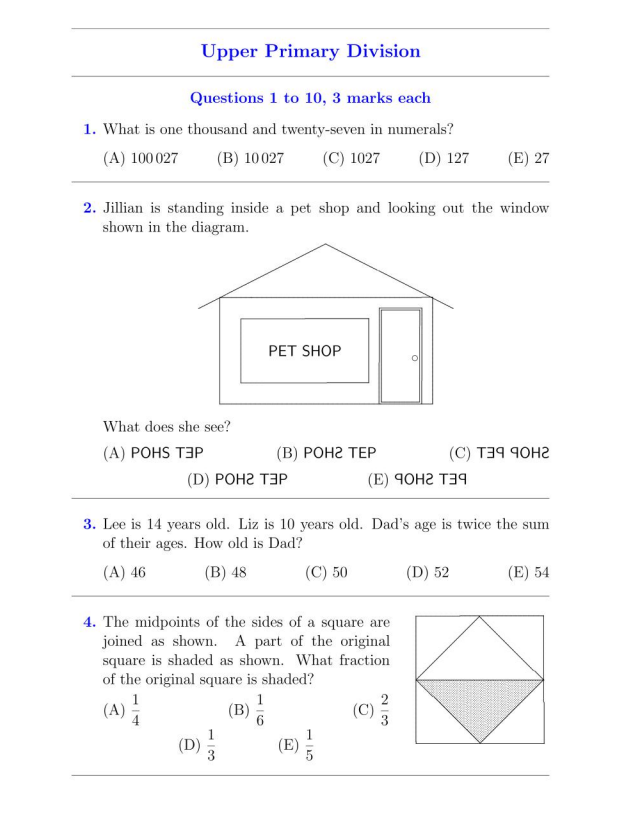 Upper Primary Division

Questions 1 to 10, 3 marks each

1. What is one thousand and twenty-seven in numerals?

(A) 100 027 (B) 10 027 (C) 1027 (D) 127 (E) 27

2. Jillian is standing inside a pet shop and looking out the window shown in the diagram.

PET SHOP

What does she see?

(A) POHS TƎP (B) POHƧ TEP (C) TƎꟼ ꟼOHƧ

(D) POHƧ TƎP (E) ꟼOHƧ TƎꟼ

3. Lee is 14 years old. Liz is 10 years old. Dad's age is twice the sum of their ages. How old is Dad?

(A) 46 (B) 48 (C) 50 (D) 52 (E) 54

4. The midpoints of the sides of a square are joined as shown. A part of the original square is shaded as shown. What fraction of the original square is shaded?

(A) $\frac{1}{4}$ (B) $\frac{1}{6}$ (C) $\frac{2}{3}$

(D) $\frac{1}{3}$ (E) $\frac{1}{5}$